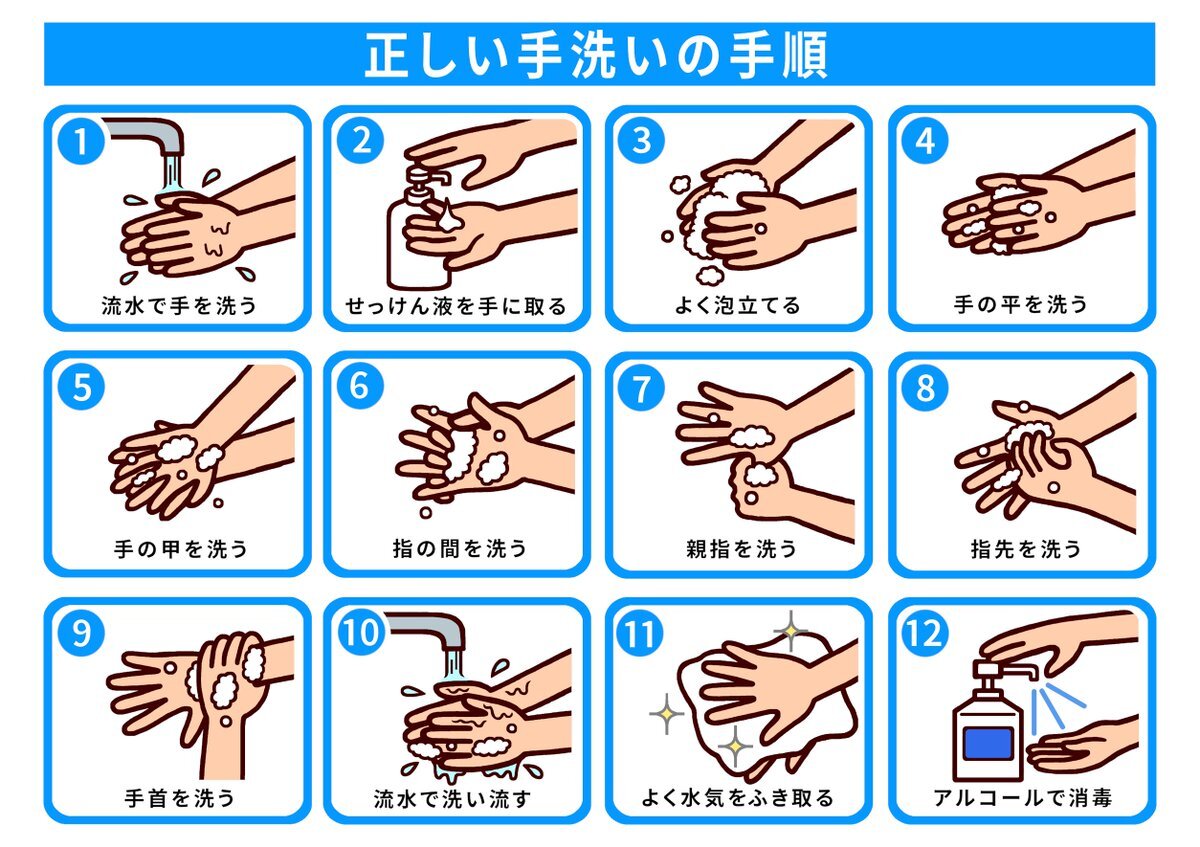 正しい手洗いの手順

1
流水で手を洗う

2
せっけん液を手に取る

3
よく泡立てる

4
手の平を洗う

5
手の甲を洗う

6
指の間を洗う

7
親指を洗う

8
指先を洗う

9
手首を洗う

10
流水で洗い流す

11
よく水気をふき取る

12
アルコールで消毒