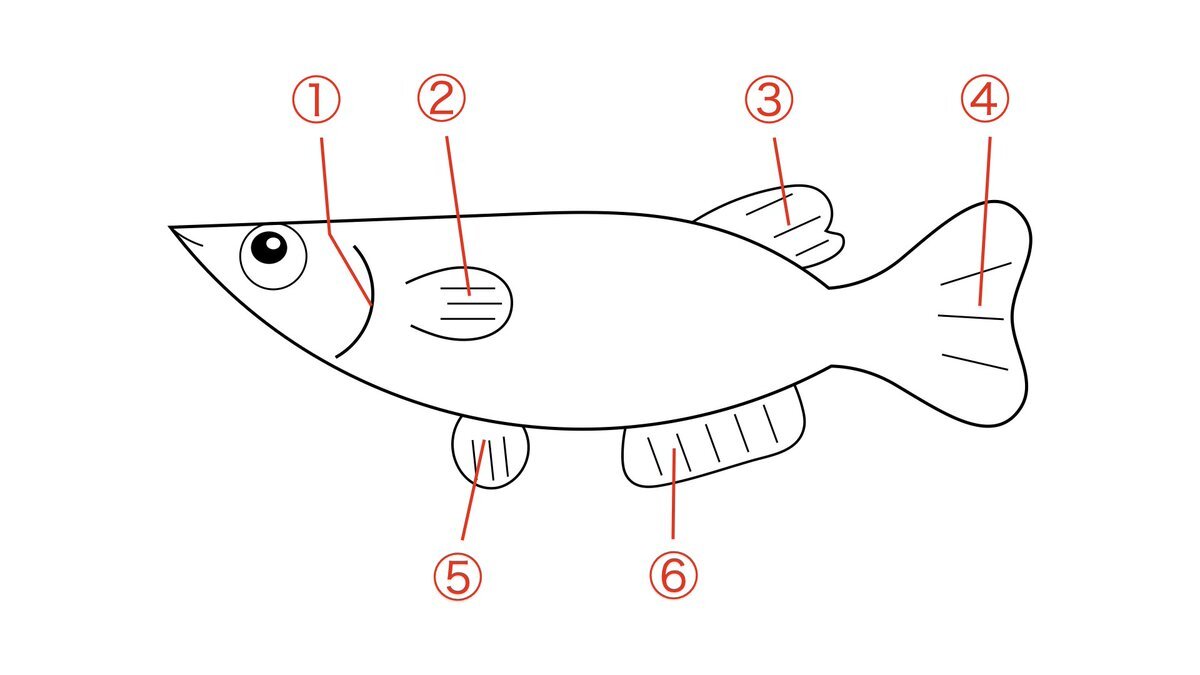 ①
②
③
④
⑤
⑥