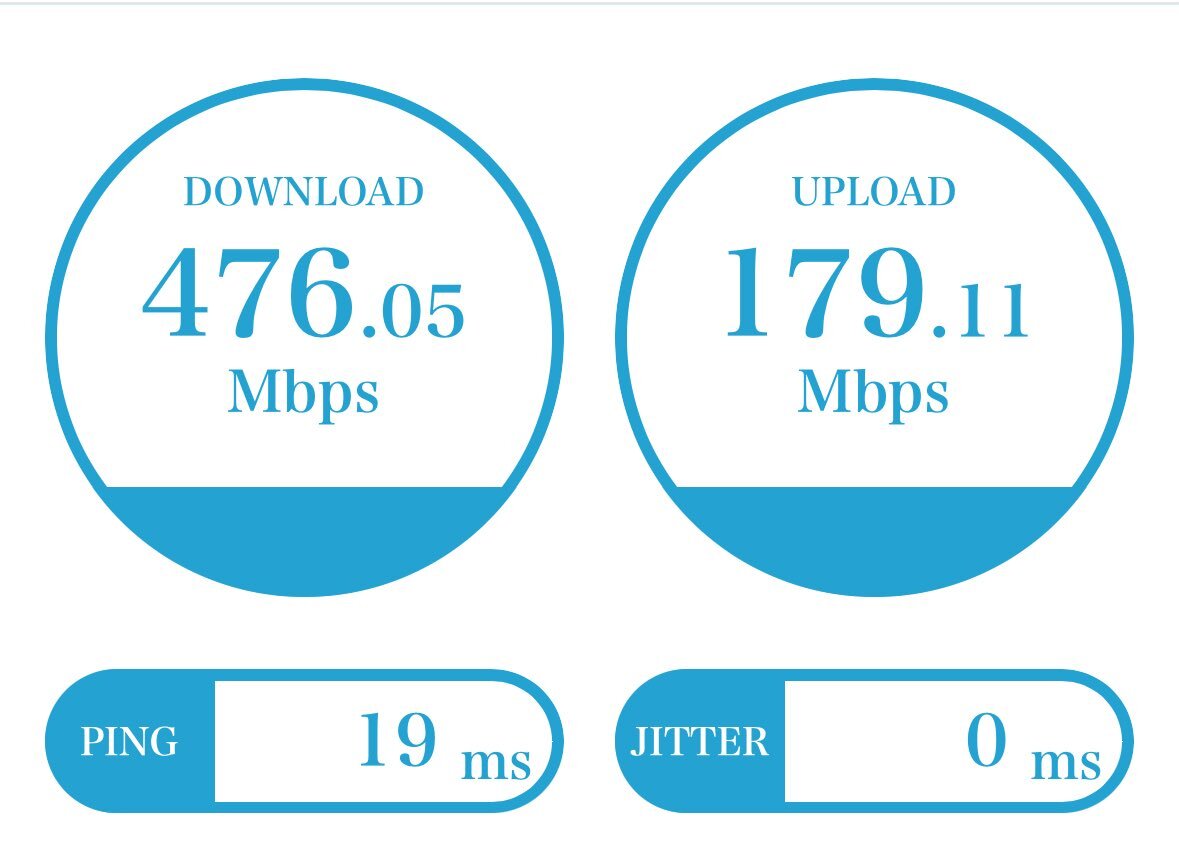 DOWNLOAD
476.05
Mbps

UPLOAD
179.11
Mbps

PING 19 ms

JITTER 0 ms