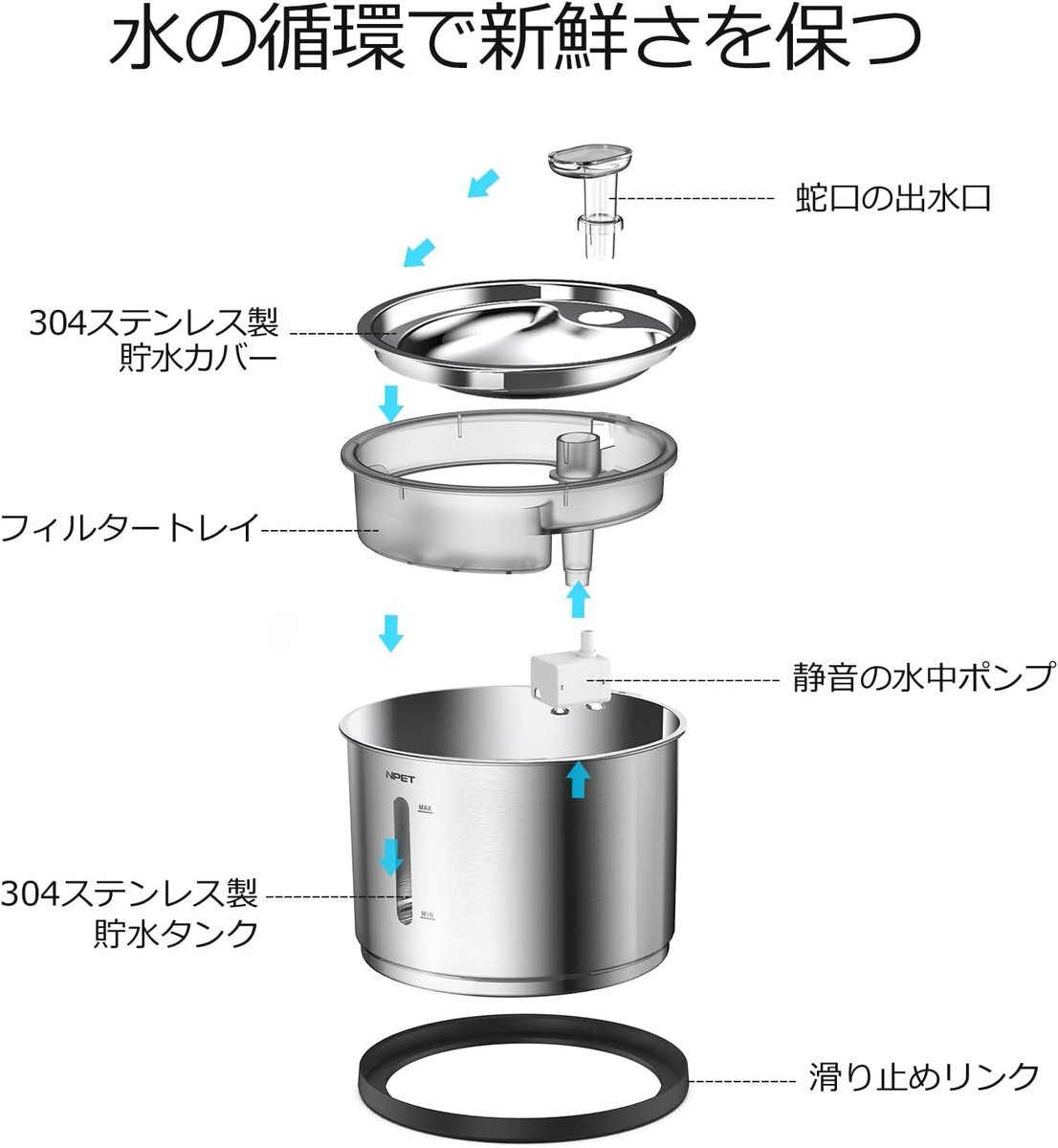 水の循環で新鮮さを保つ

蛇口の出水口

304ステンレス製
貯水カバー

フィルタートレイ

静音の水中ポンプ

NPET

MAX

MIN

304ステンレス製
貯水タンク

滑り止めリンク