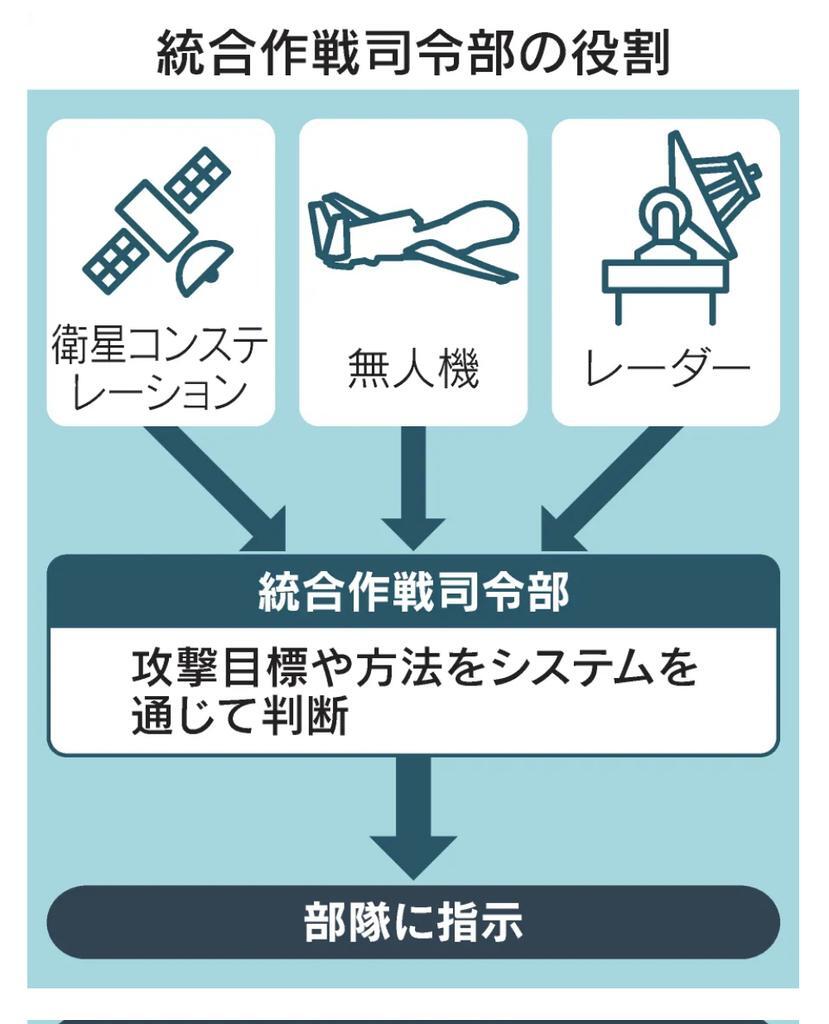 統合作戦司令部の役割

衛星コンステレーション

無人機

レーダー

統合作戦司令部

攻撃目標や方法をシステムを通じて判断

部隊に指示