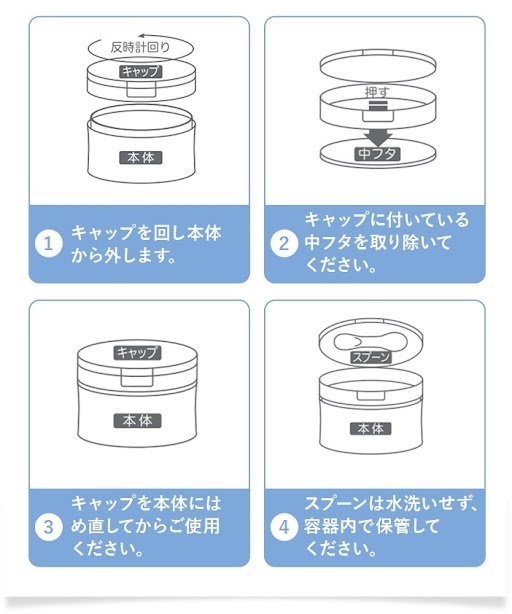 反時計回り

キャップ

本体

1 キャップを回し本体から外します。

押す

中フタ

2 キャップに付いている中フタを取り除いてください。

キャップ

本体

3 キャップを本体にはめ直してからご使用ください。

スプーン

本体

4 スプーンは水洗いせず、容器内で保管してください。