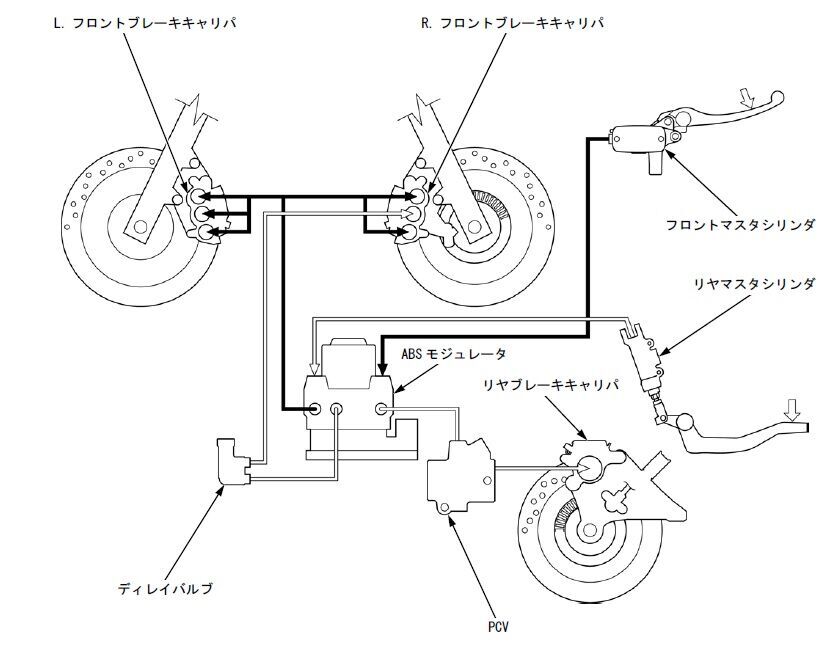 L. フロントブレーキキャリパ

R. フロントブレーキキャリパ

フロントマスタシリンダ

リヤマスタシリンダ

ABS モジュレータ

リヤブレーキキャリパ

ディレイバルブ

PCV