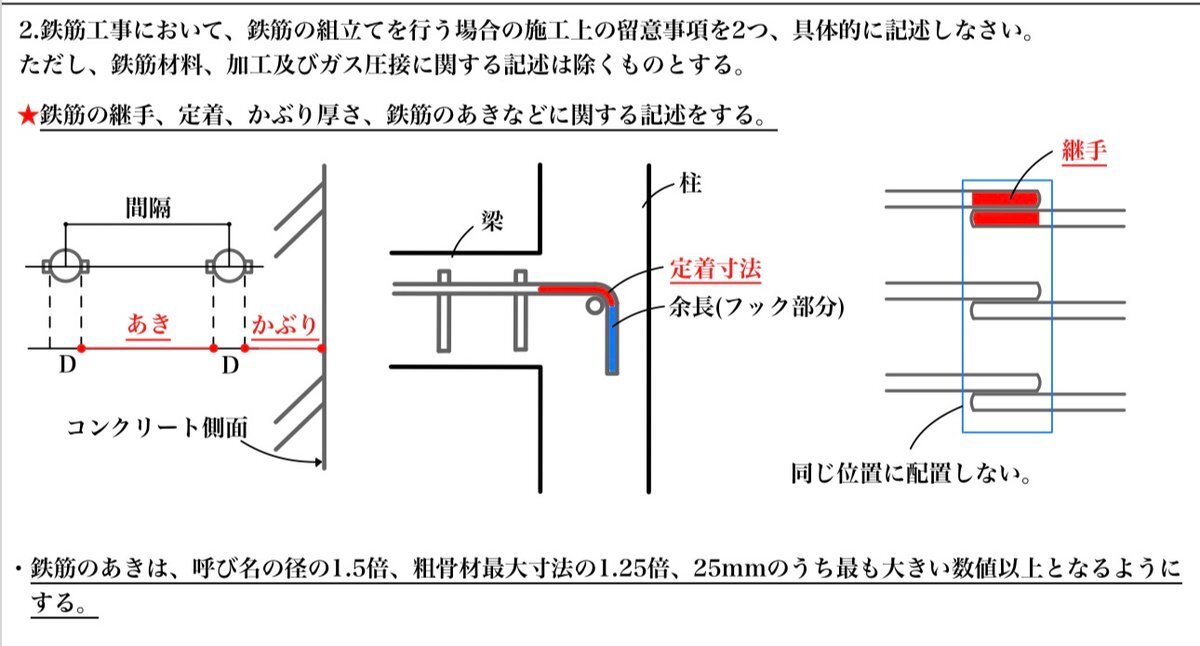 2.鉄筋工事において、鉄筋の組立てを行う場合の施工上の留意事項を2つ、具体的に記述しなさい。
ただし、鉄筋材料、加工及びガス圧接に関する記述は除くものとする。

★鉄筋の継手、定着、かぶり厚さ、鉄筋のあきなどに関する記述をする。

間隔
あき
かぶり
D
D
コンクリート側面

梁
柱
定着寸法
余長(フック部分)

継手
同じ位置に配置しない。

・鉄筋のあきは、呼び名の径の1.5倍、粗骨材最大寸法の1.25倍、25mmのうち最も大きい数値以上となるようにする。