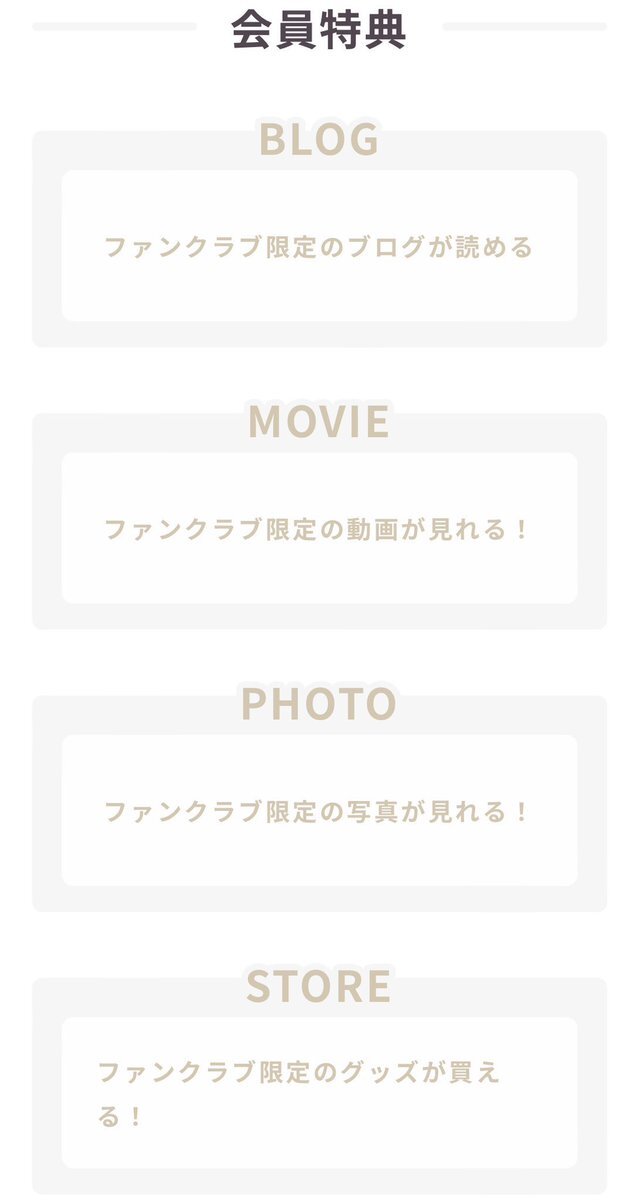 会員特典

BLOG

ファンクラブ限定のブログが読める

MOVIE

ファンクラブ限定の動画が見れる！

PHOTO

ファンクラブ限定の写真が見れる！

STORE

ファンクラブ限定のグッズが買える！