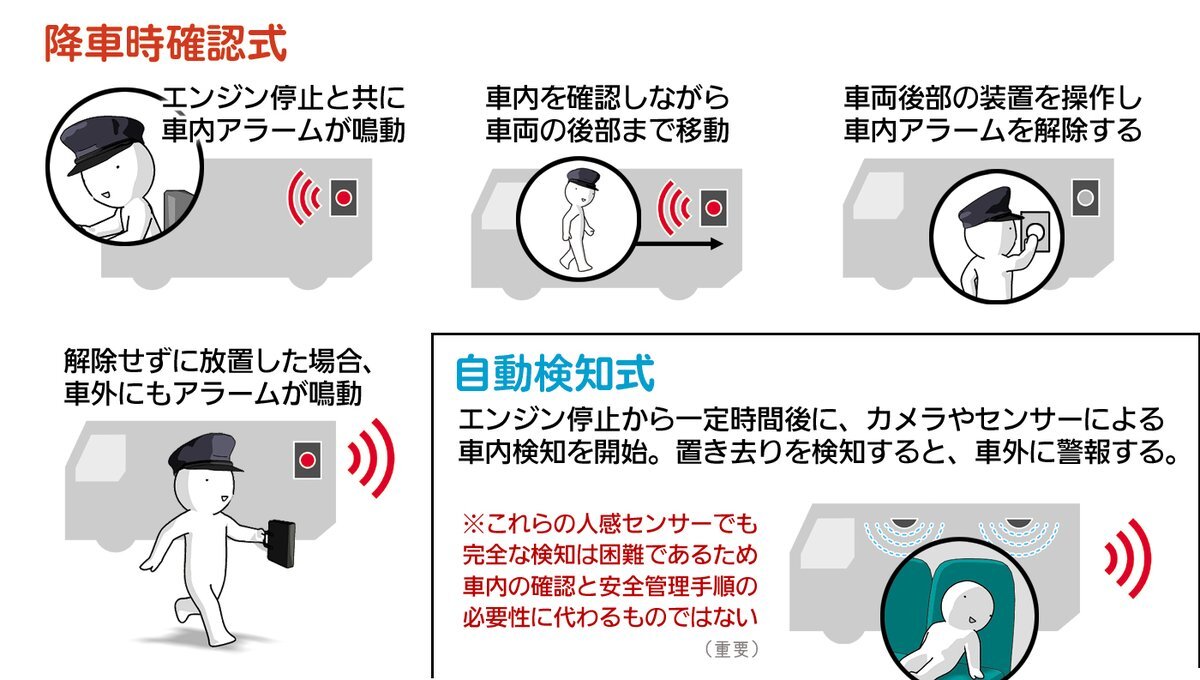 降車時確認式

エンジン停止と共に車内アラームが鳴動

車内を確認しながら車両の後部まで移動

車両後部の装置を操作し車内アラームを解除する

解除せずに放置した場合、車外にもアラームが鳴動

自動検知式

エンジン停止から一定時間後に、カメラやセンサーによる車内検知を開始。置き去りを検知すると、車外に警報する。

※これらの人感センサーでも完全な検知は困難であるため車内の確認と安全管理手順の必要性に代わるものではない

（重要）