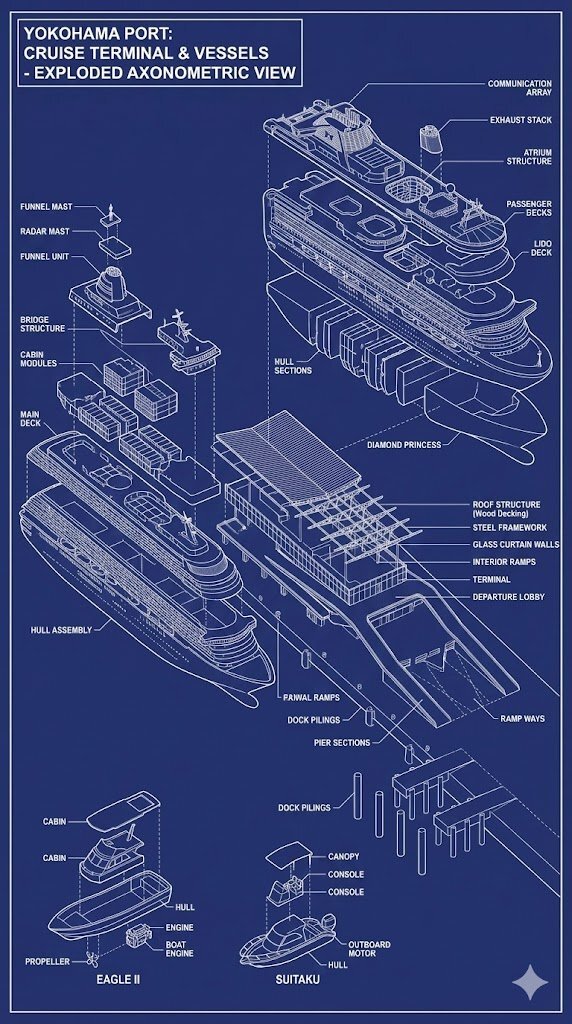 YOKOHAMA PORT:
CRUISE TERMINAL & VESSELS
- EXPLODED AXONOMETRIC VIEW

COMMUNICATION ARRAY
EXHAUST STACK
ATRIUM STRUCTURE
PASSENGER DECKS
LIDO DECK
FUNNEL MAST
RADAR MAST
FUNNEL UNIT
BRIDGE STRUCTURE
CABIN MODULES
MAIN DECK
HULL SECTIONS
DIAMOND PRINCESS
ROOF STRUCTURE (Wood Decking)
STEEL FRAMEWORK
GLASS CURTAIN WALLS
INTERIOR RAMPS
TERMINAL
DEPARTURE LOBBY
HULL ASSEMBLY
PANWAL RAMPS
DOCK PILINGS
PIER SECTIONS
RAMP WAYS
DOCK PILINGS
CABIN
CABIN
HULL
ENGINE
BOAT ENGINE
PROPELLER
EAGLE II
CANOPY
CONSOLE
CONSOLE
OUTBOARD MOTOR
HULL
SUITAKU