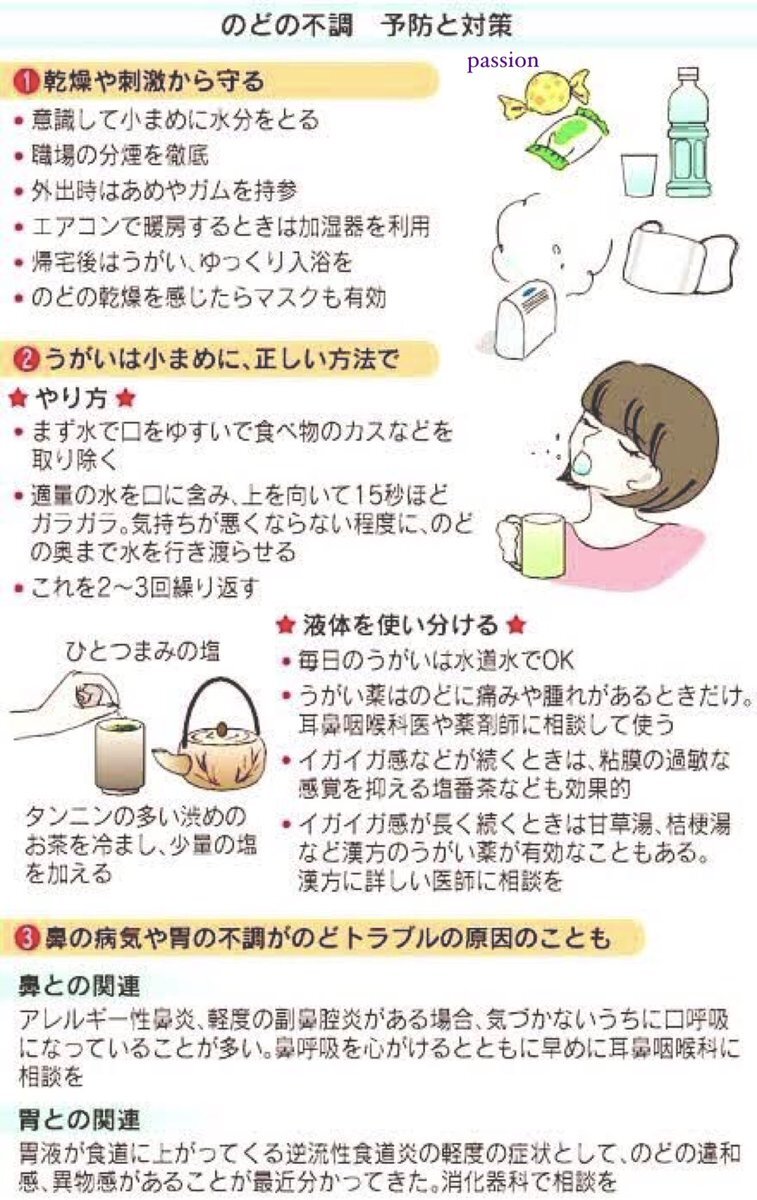 のどの不調　予防と対策

passion

❶乾燥や刺激から守る
• 意識して小まめに水分をとる
• 職場の分煙を徹底
• 外出時はあめやガムを持参
• エアコンで暖房するときは加湿器を利用
• 帰宅後はうがい、ゆっくり入浴を
• のどの乾燥を感じたらマスクも有効

❷うがいは小まめに、正しい方法で
★ やり方 ★
• まず水で口をゆすいで食べ物のカスなどを取り除く
• 適量の水を口に含み、上を向いて15秒ほどガラガラ。気持ちが悪くならない程度に、のどの奥まで水を行き渡らせる
• これを2～3回繰り返す

ひとつまみの塩

タンニンの多い渋めのお茶を冷まし、少量の塩を加える

★ 液体を使い分ける ★
• 毎日のうがいは水道水でOK
• うがい薬はのどに痛みや腫れがあるときだけ。耳鼻咽喉科医や薬剤師に相談して使う
• イガイガ感などが続くときは、粘膜の過敏な感覚を抑える塩番茶なども効果的
• イガイガ感が長く続くときは甘草湯、桔梗湯など漢方のうがい薬が有効なこともある。漢方に詳しい医師に相談を

❸鼻の病気や胃の不調がのどトラブルの原因のことも

鼻との関連
アレルギー性鼻炎、軽度の副鼻腔炎がある場合、気づかないうちに口呼吸になっていることが多い。鼻呼吸を心がけるとともに早めに耳鼻咽喉科に相談を

胃との関連
胃液が食道に上がってくる逆流性食道炎の軽度の症状として、のどの違和感、異物感があることが最近分かってきた。消化器科で相談を