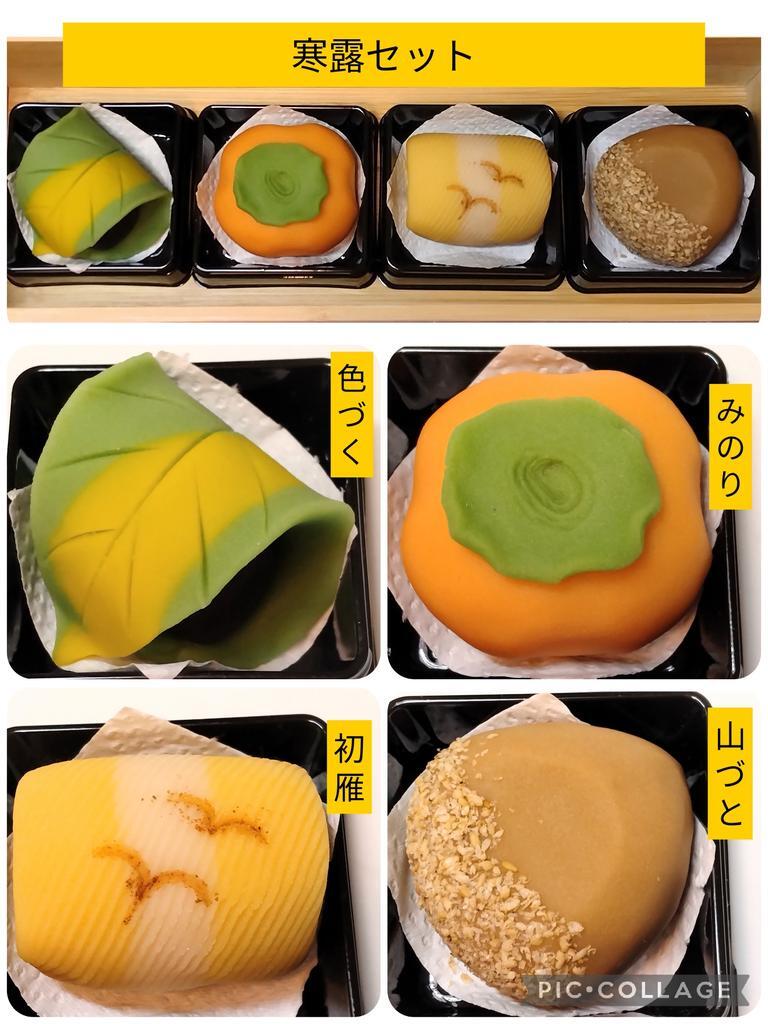 寒露セット

色づく

みのり

初雁

山づと

PIC•COLLAGE