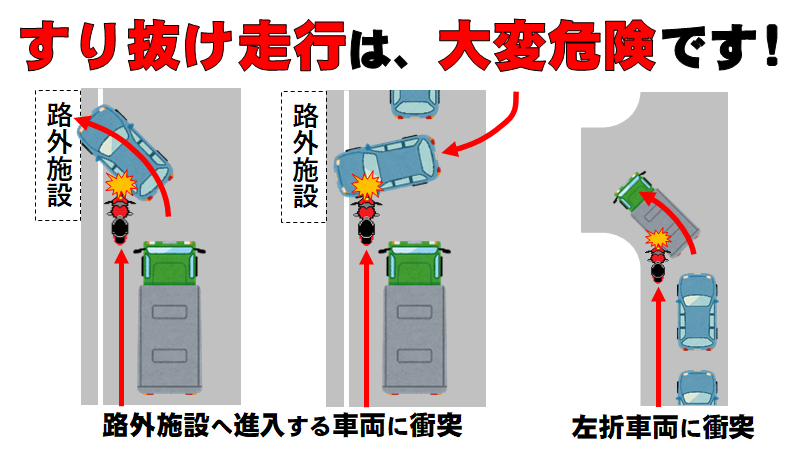 すり抜け走行は、大変危険です！

路外施設

路外施設

路外施設へ進入する車両に衝突

左折車両に衝突