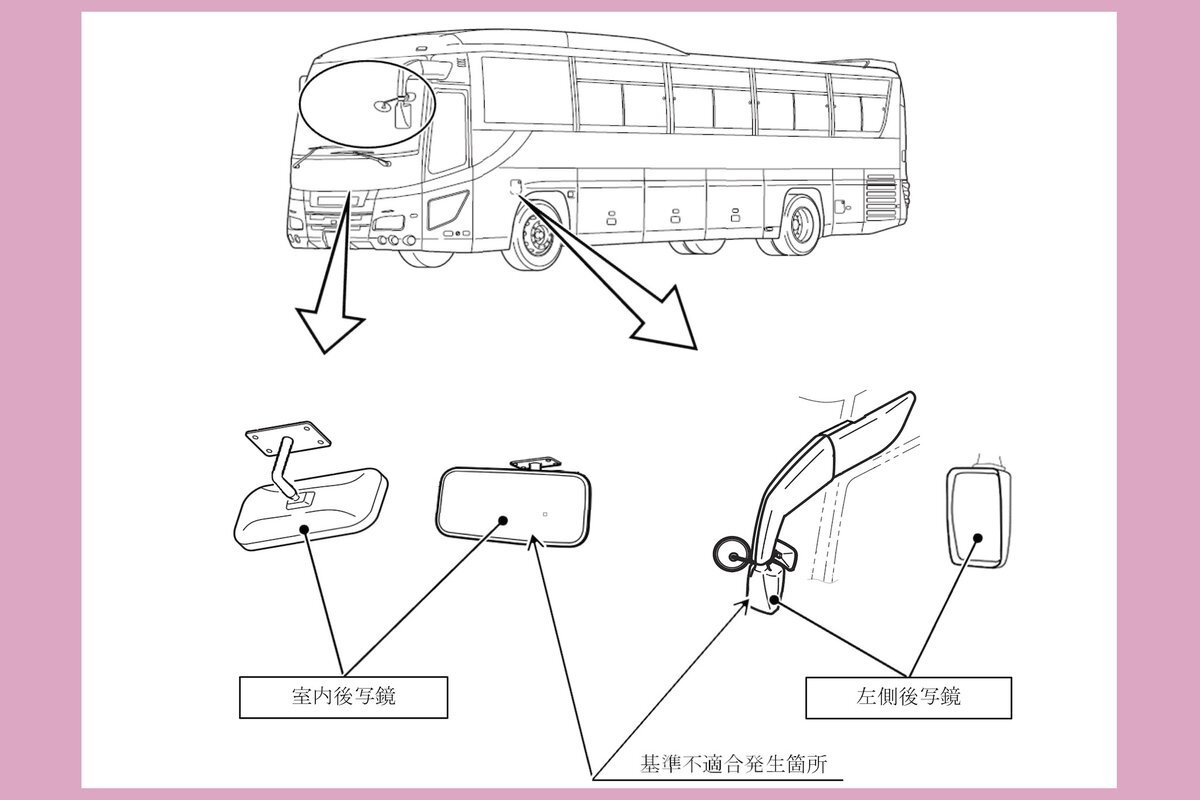 室内後写鏡

左側後写鏡

基準不適合発生箇所