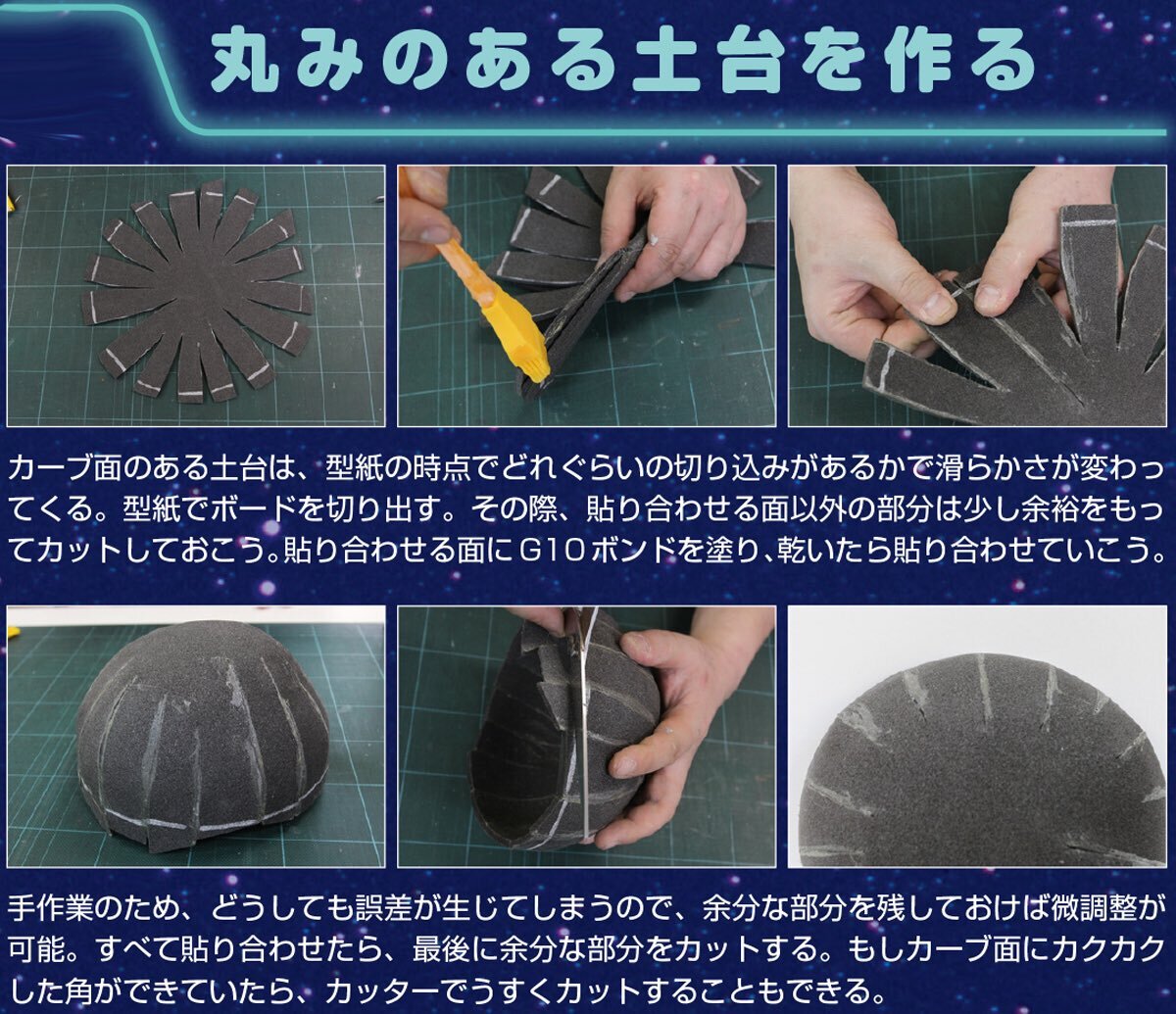 丸みのある土台を作る

カーブ面のある土台は、型紙の時点でどれぐらいの切り込みがあるかで滑らかさが変わってくる。型紙でボードを切り出す。その際、貼り合わせる面以外の部分は少し余裕をもってカットしておこう。貼り合わせる面にG10ボンドを塗り、乾いたら貼り合わせていこう。

手作業のため、どうしても誤差が生じてしまうので、余分な部分を残しておけば微調整が可能。すべて貼り合わせたら、最後に余分な部分をカットする。もしカーブ面にカクカクした角ができていたら、カッターでうすくカットすることもできる。