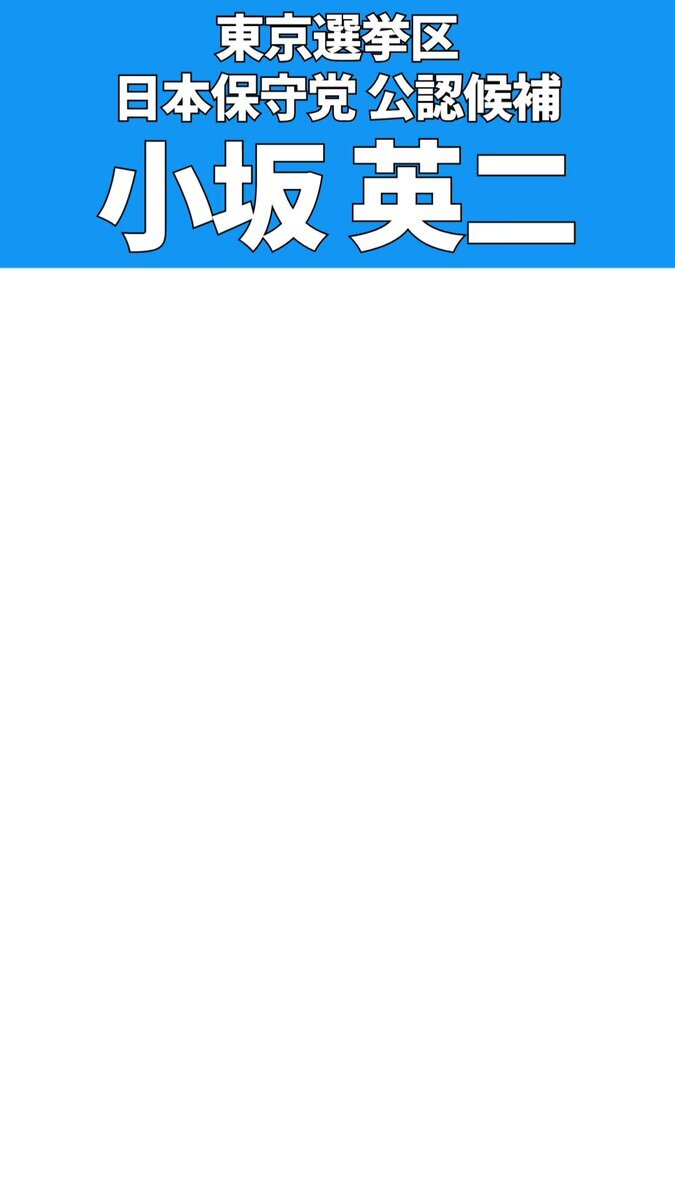 東京選挙区
日本保守党 公認候補
小坂 英二